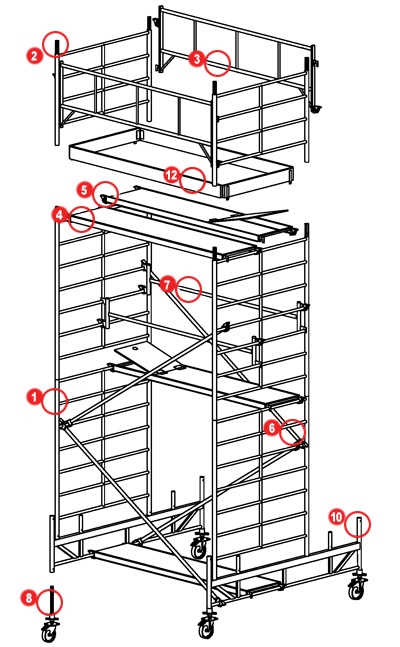 2
3
12
5
4
7
1
6
10
8